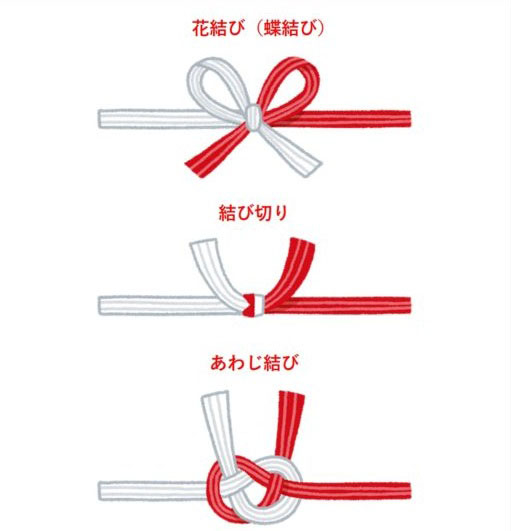 花結び（蝶結び）

結び切り

あわじ結び